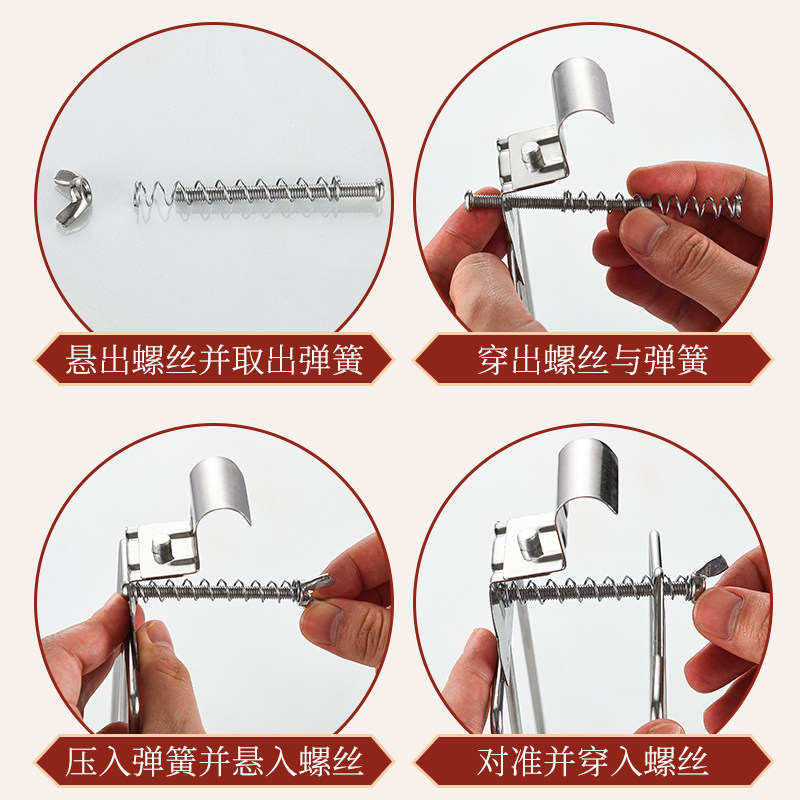 悬出螺丝并取出弹簧

穿出螺丝与弹簧

压入弹簧并悬入螺丝

对准并穿入螺丝