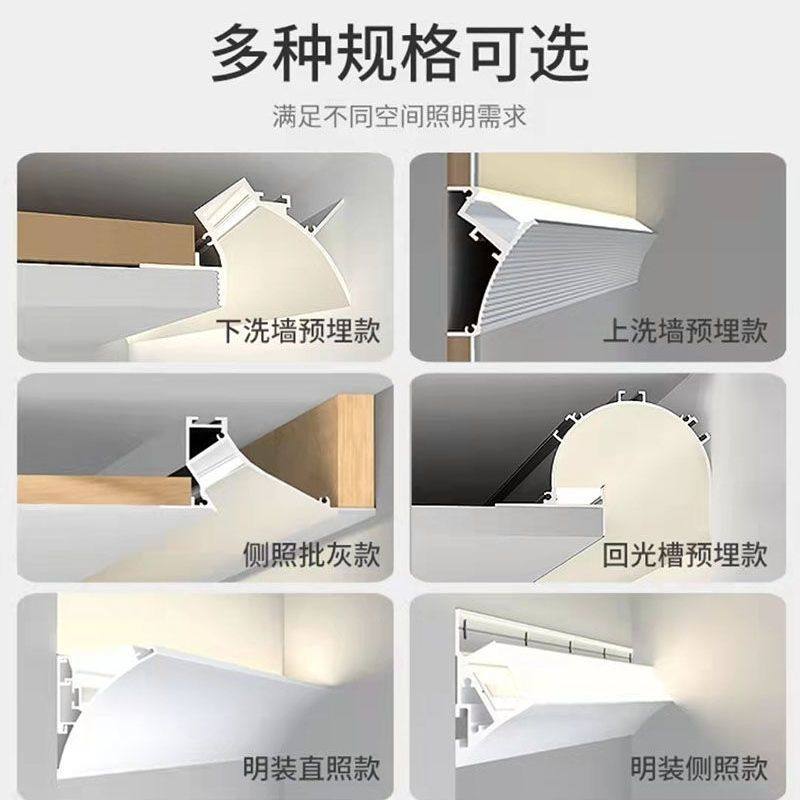 多种规格可选

满足不同空间照明需求

下洗墙预埋款

上洗墙预埋款

侧照批灰款

回光槽预埋款

明装直照款

明装侧照款