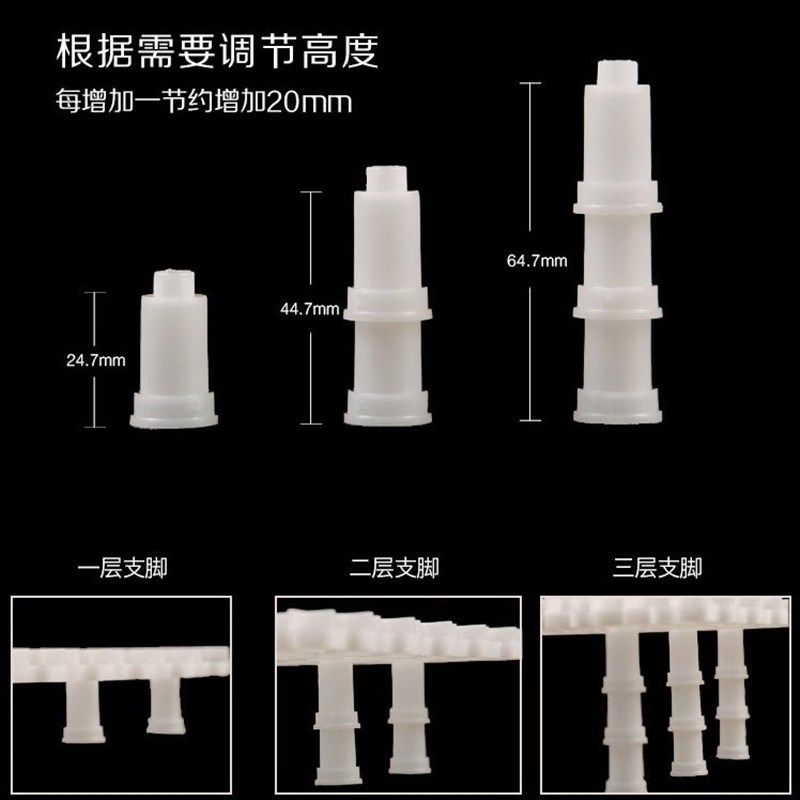 根据需要调节高度

每增加一节约增加20mm

24.7mm

44.7mm

64.7mm

一层支脚

二层支脚

三层支脚