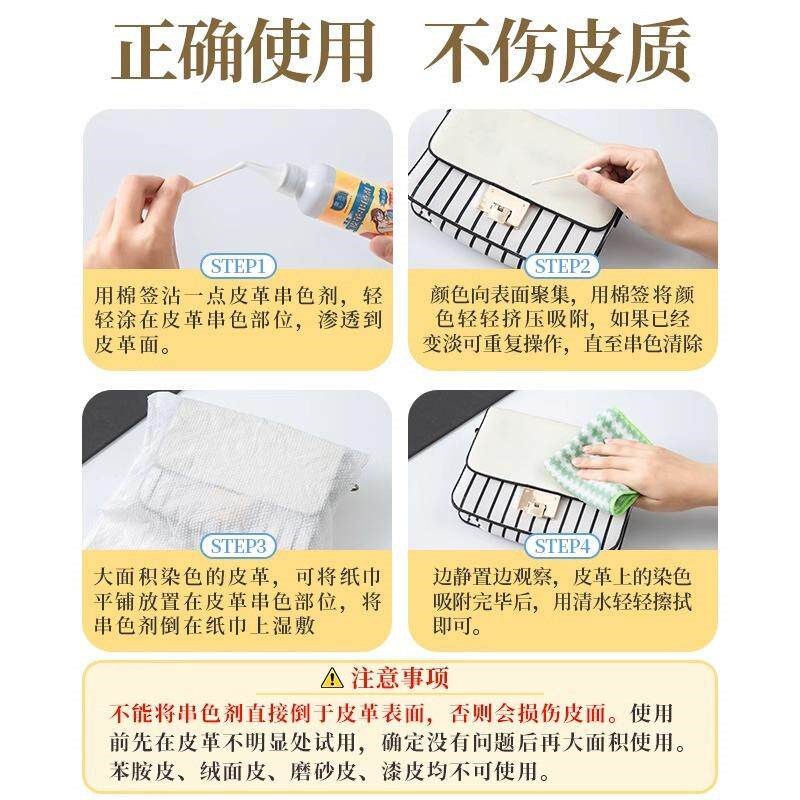 正确使用 不伤皮质

STEP1
用棉签沾一点皮革串色剂，轻轻涂在皮革串色部位，渗透到皮革面。

STEP2
颜色向表面聚集，用棉签将颜色轻轻挤压吸附，如果已经变淡可重复操作，直至串色清除

STEP3
大面积染色的皮革，可将纸巾平铺放置在皮革串色部位，将串色剂倒在纸巾上湿敷

STEP4
边静置边观察，皮革上的染色吸附完毕后，用清水轻轻擦拭即可。

注意事项
不能将串色剂直接倒于皮革表面，否则会损伤皮面。使用前先在皮革不明显处试用，确定没有问题后再大面积使用。苯胺皮、绒面皮、磨砂皮、漆皮均不可使用。