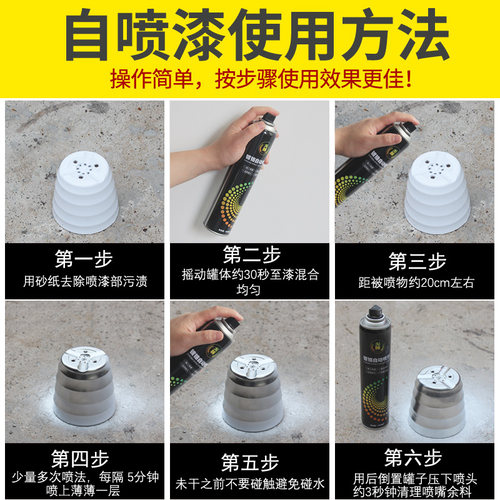 自喷漆使用方法

操作简单，按步骤使用效果更佳！

第一步
用砂纸去除喷漆部污渍

第二步
摇动罐体约30秒至漆混合均匀

第三步
距被喷物约20cm左右

第四步
少量多次喷法，每隔 5分钟喷上薄薄一层

第五步
未干之前不要碰触避免碰水

第六步
用后倒置罐子压下喷头约3秒钟清理喷嘴余料