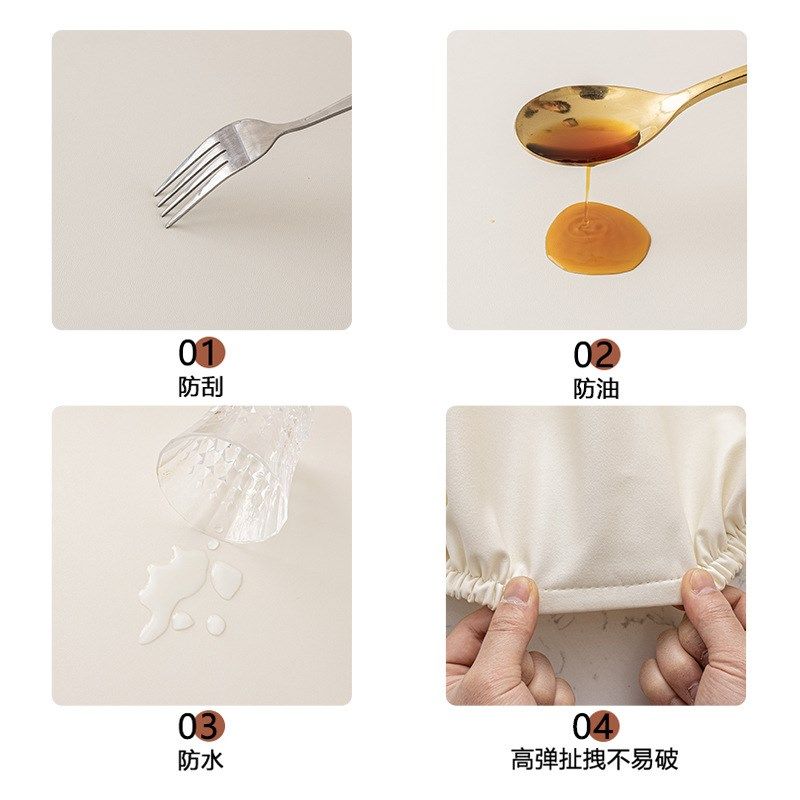 01
防刮

02
防油

03
防水

04
高弹扯拽不易破