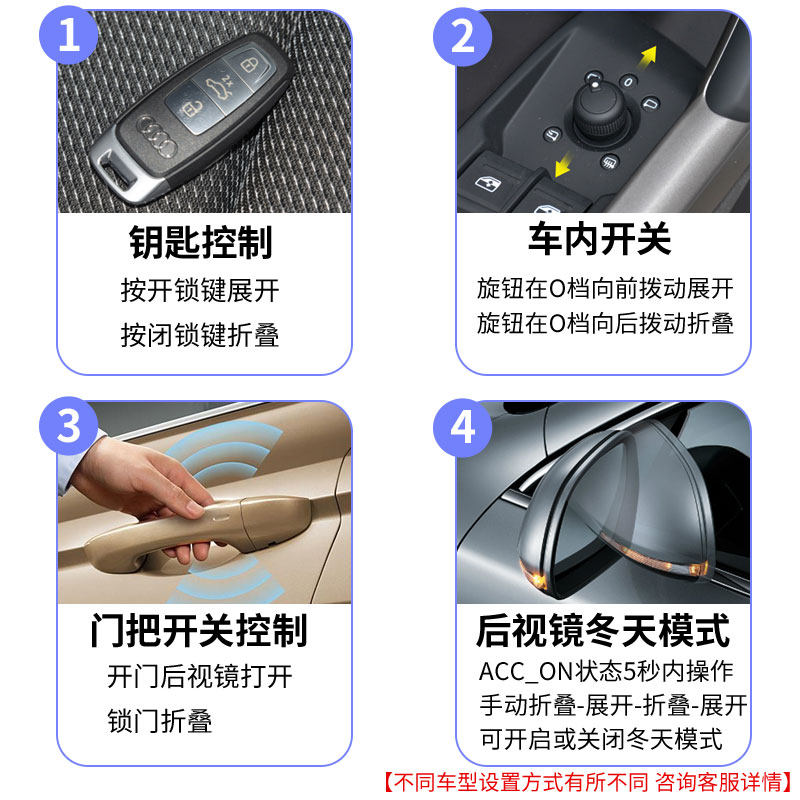 1
钥匙控制
按开锁键展开
按闭锁键折叠

2
车内开关
旋钮在O档向前拨动展开
旋钮在O档向后拨动折叠

3
门把开关控制
开门后视镜打开
锁门折叠

4
后视镜冬天模式
ACC_ON状态5秒内操作
手动折叠-展开-折叠-展开
可开启或关闭冬天模式

【不同车型设置方式有所不同 咨询客服详情】