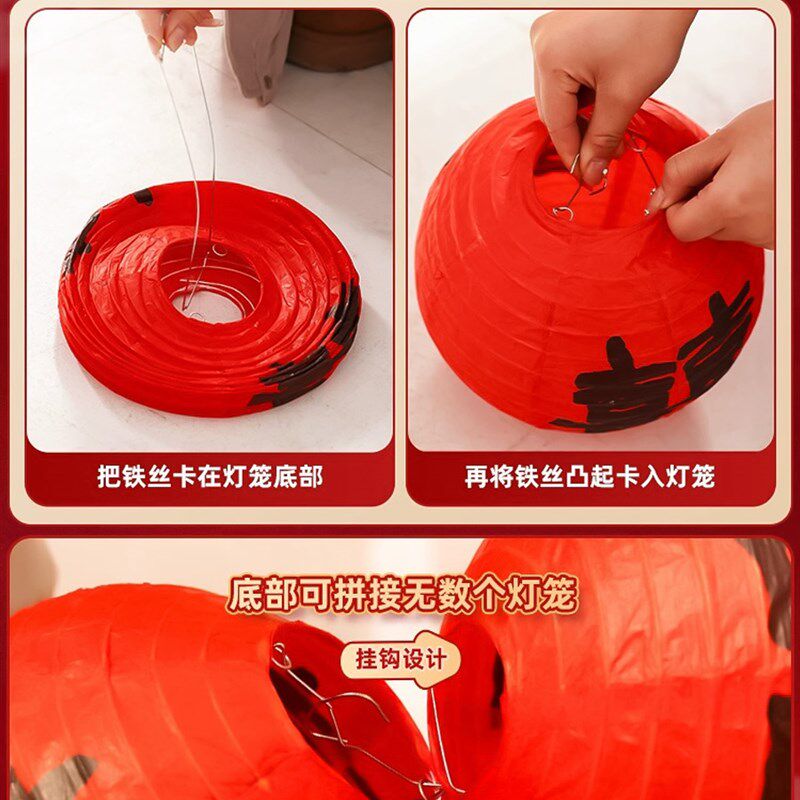 把铁丝卡在灯笼底部

再将铁丝凸起卡入灯笼

底部可拼接无数个灯笼

挂钩设计