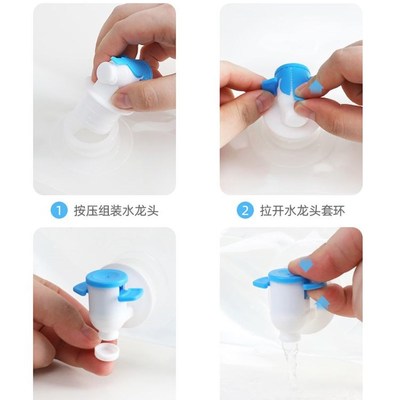 1 按压组装水龙头

2 拉开水龙头套环