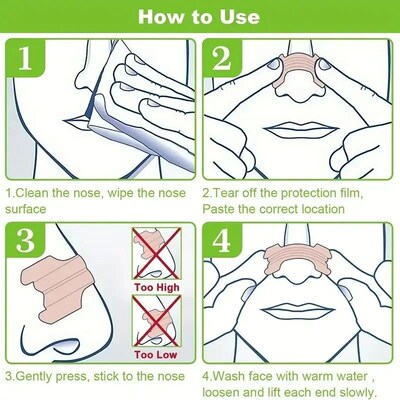 How to Use

1

1.Clean the nose, wipe the nose surface

2

2.Tear off the protection film, Paste the correct location

3

Too High

Too Low

3.Gently press, stick to the nose

4

4.Wash face with warm water , loosen and lift each end slowly.