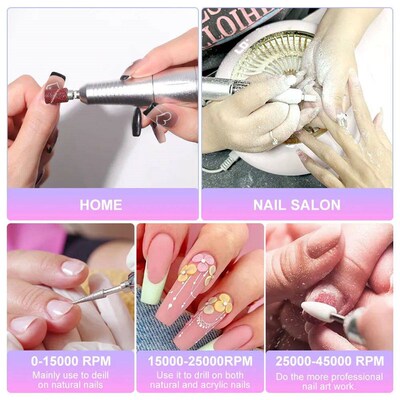 HOME

NAIL SALON

0-15000 RPM
Mainly use to deill on natural nails

15000-25000RPM
Use it to drill on both natural and acrylic nails

25000-45000 RPM
Do the more professional nail art work.