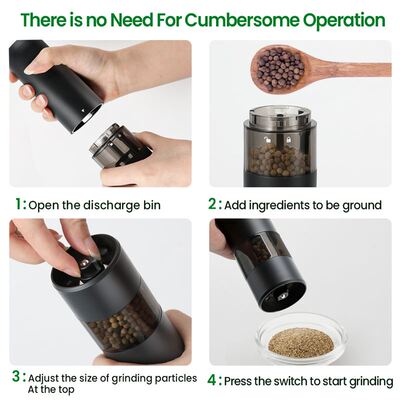 There is no Need For Cumbersome Operation

1: Open the discharge bin

2: Add ingredients to be ground

3: Adjust the size of grinding particles At the top

4: Press the switch to start grinding