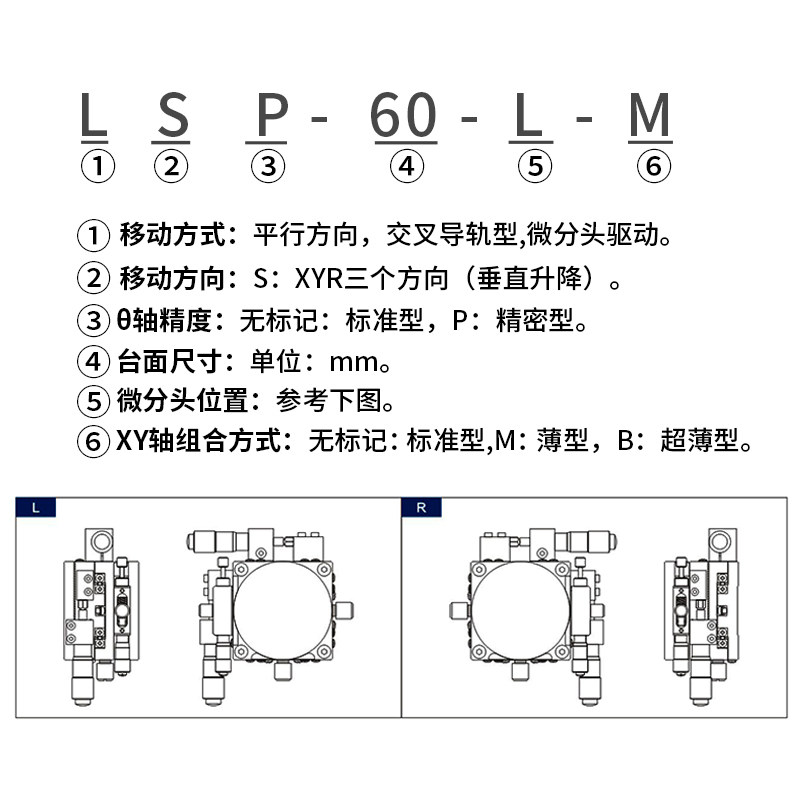 L S P - 60 - L - M
① ② ③ ④ ⑤ ⑥

① 移动方式：平行方向，交叉导轨型,微分头驱动。
② 移动方向：S：XYR三个方向（垂直升降）。
③ θ轴精度：无标记：标准型，P：精密型。
④ 台面尺寸：单位：mm。
⑤ 微分头位置：参考下图。
⑥ XY轴组合方式：无标记：标准型,M：薄型，B：超薄型。

L

R