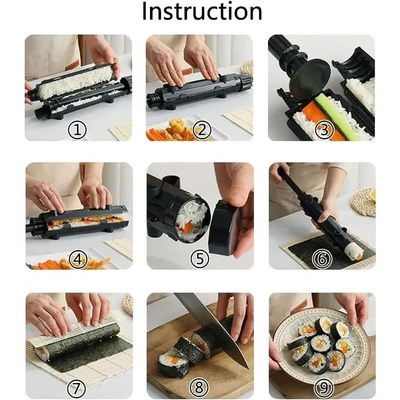 Instruction

①

②

③

④

⑤

⑥

⑦

⑧

⑨