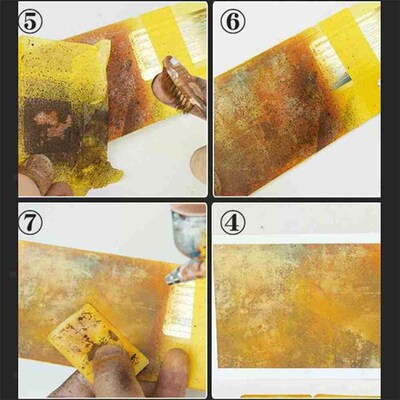 ⑤

⑥

⑦

④