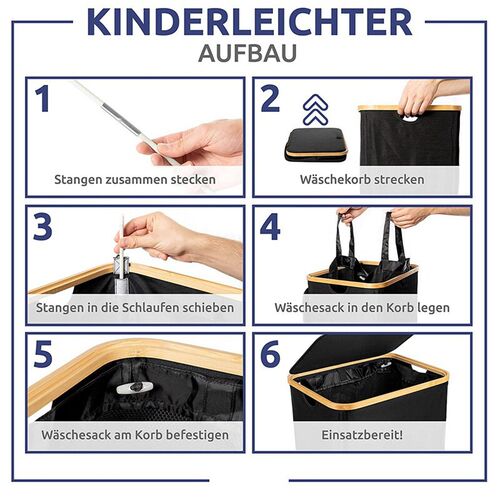 KINDERLEICHTER
AUFBAU

1
Stangen zusammen stecken

2
Wäschekorb strecken

3
Stangen in die Schlaufen schieben

4
Wäschesack in den Korb legen

5
Wäschesack am Korb befestigen

6
Einsatzbereit!