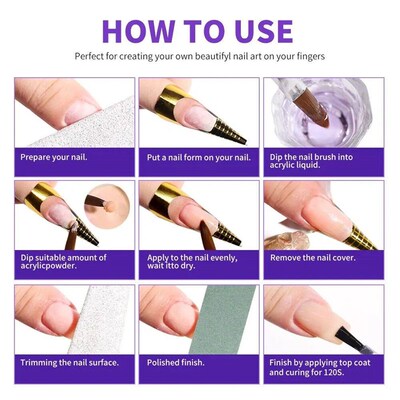 HOW TO USE

Perfect for creating your own beautifyl nail art on your fingers

Prepare your nail.

Put a nail form on your nail.

Dip the nail brush into acrylic liquid.

Dip suitable amount of acrylicpowder.

Apply to the nail evenly, wait itto dry.

Remove the nail cover.

Trimming the nail surface.

Polished finish.

Finish by applying top coat and curing for 120S.