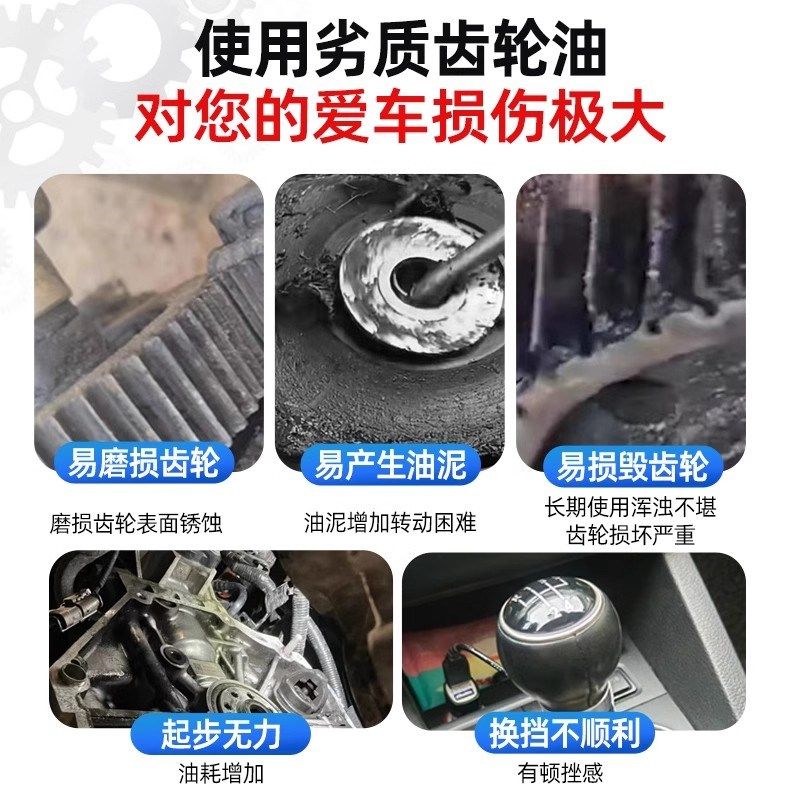 使用劣质齿轮油
对您的爱车损伤极大

易磨损齿轮
磨损齿轮表面锈蚀

易产生油泥
油泥增加转动困难

易损毁齿轮
长期使用浑浊不堪
齿轮损坏严重

起步无力
油耗增加

换挡不顺利
有顿挫感