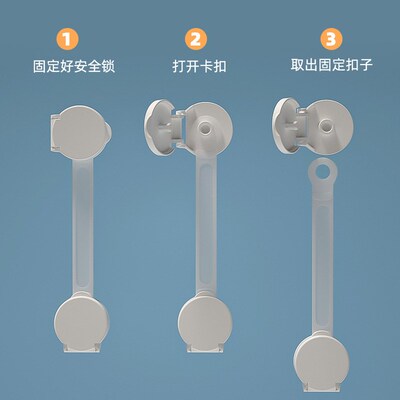 1
固定好安全锁

2
打开卡扣

3
取出固定扣子