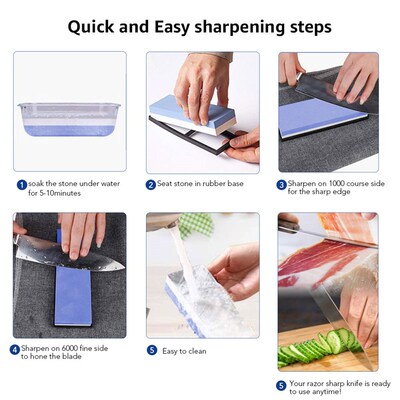 Quick and Easy sharpening steps

1 soak the stone under water for 5-10minutes

2 Seat stone in rubber base

3 Sharpen on 1000 course side for the sharp edge

4 Sharpen on 6000 fine side to hone the blade

5 Easy to clean

5 Your razor sharp knife is ready to use anytime!