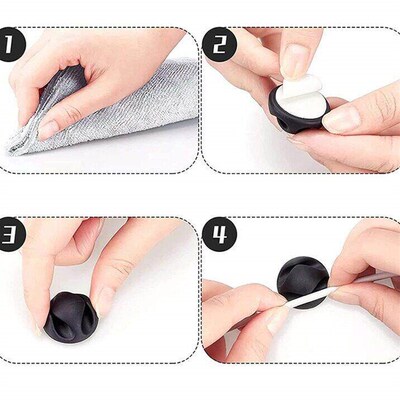 1

2

3

4