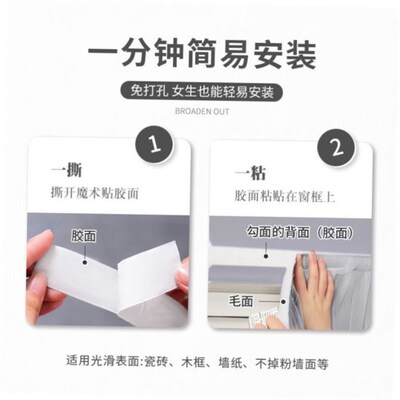 一分钟简易安装

免打孔 女生也能轻易安装

BROADEN OUT

1

一撕

撕开魔术贴胶面

胶面

2

一粘

胶面粘贴在窗框上

勾面的背面（胶面）

毛面

适用光滑表面:瓷砖、木框、墙纸、不掉粉墙面等