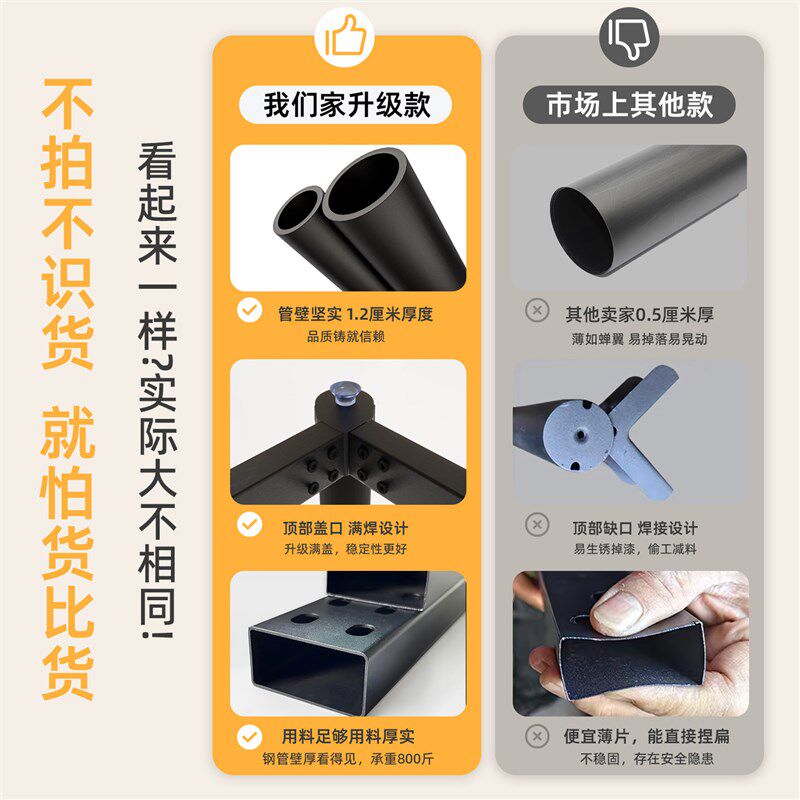 不拍不识货

就怕货比货

看起来一样?实际大不相同!

我们家升级款

管壁坚实 1.2厘米厚度
品质铸就信赖

顶部盖口 满焊设计
升级满盖，稳定性更好

用料足够用料厚实
钢管壁厚看得见，承重800斤

市场上其他款

其他卖家0.5厘米厚
薄如蝉翼 易掉落易晃动

顶部缺口 焊接设计
易生锈掉漆，偷工减料

便宜薄片，能直接捏扁
不稳固，存在安全隐患