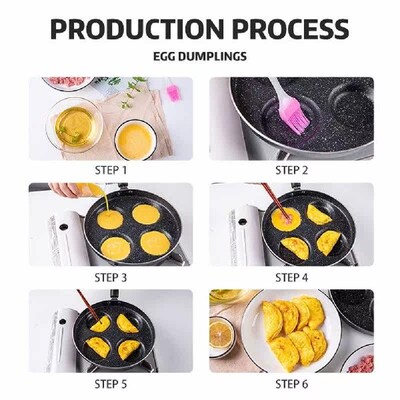 PRODUCTION PROCESS

EGG DUMPLINGS

STEP 1

STEP 2

STEP 3

STEP 4

STEP 5

STEP 6