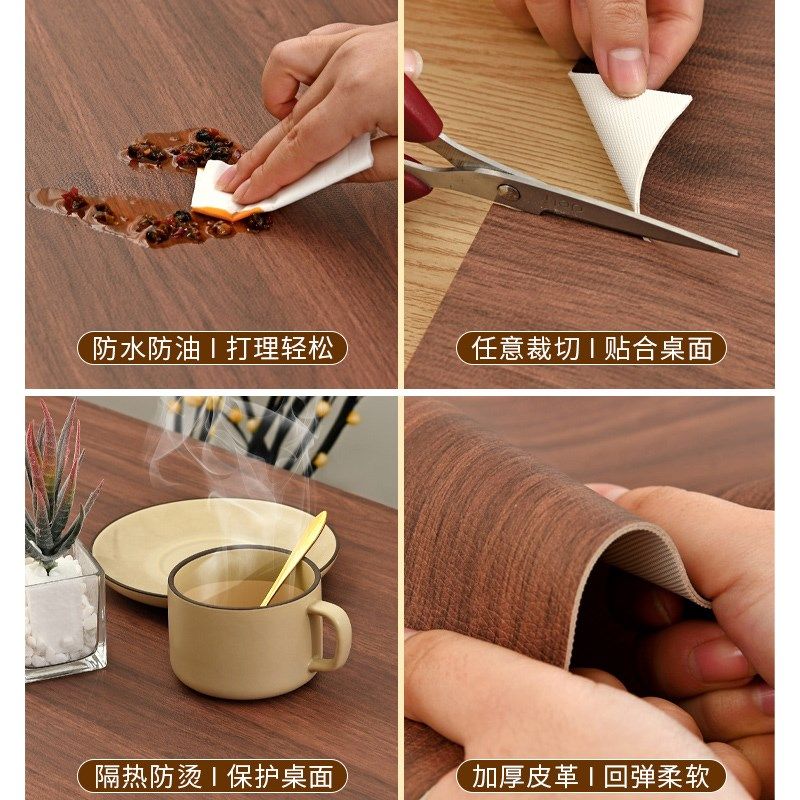 防水防油 I 打理轻松

任意裁切 I 贴合桌面

隔热防烫 I 保护桌面

加厚皮革 I 回弹柔软