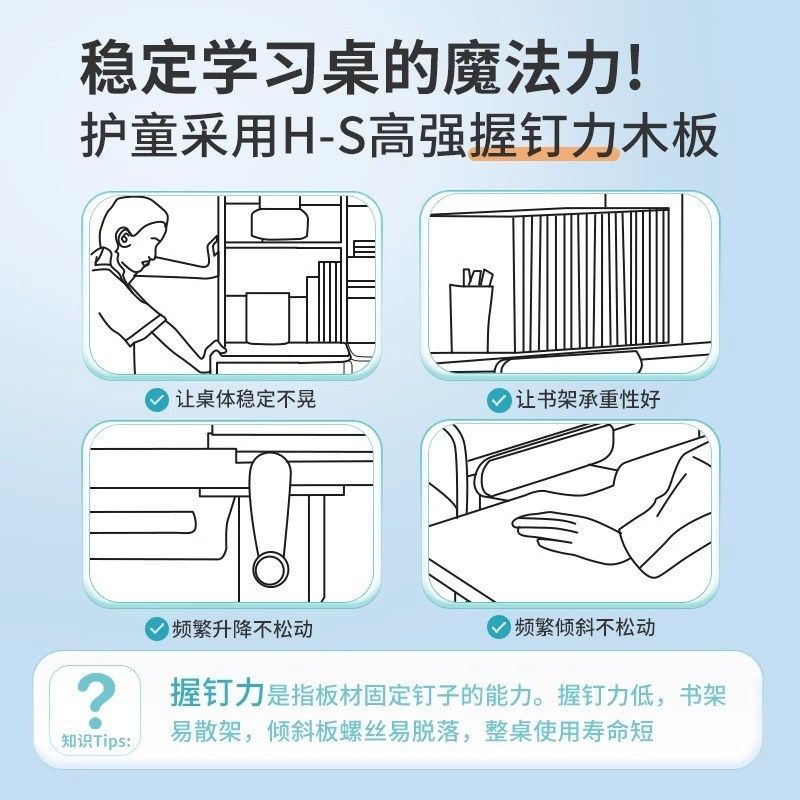 稳定学习桌的魔法力！
护童采用H-S高强握钉力木板

让桌体稳定不晃

让书架承重性好

频繁升降不松动

频繁倾斜不松动

?
知识Tips:

握钉力是指板材固定钉子的能力。握钉力低，书架易散架，倾斜板螺丝易脱落，整桌使用寿命短