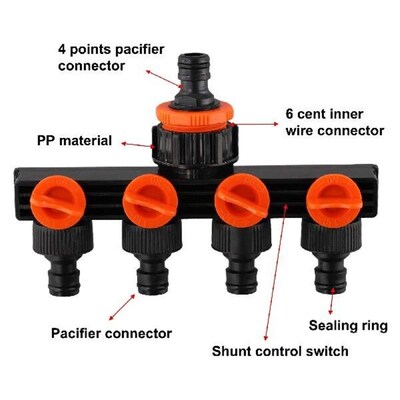 4 points pacifier connector

6 cent inner wire connector

PP material

Pacifier connector

Sealing ring

Shunt control switch