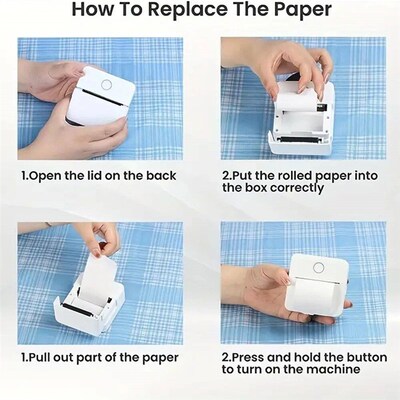 How To Replace The Paper

1.Open the lid on the back

2.Put the rolled paper into the box correctly

1.Pull out part of the paper

2.Press and hold the button to turn on the machine