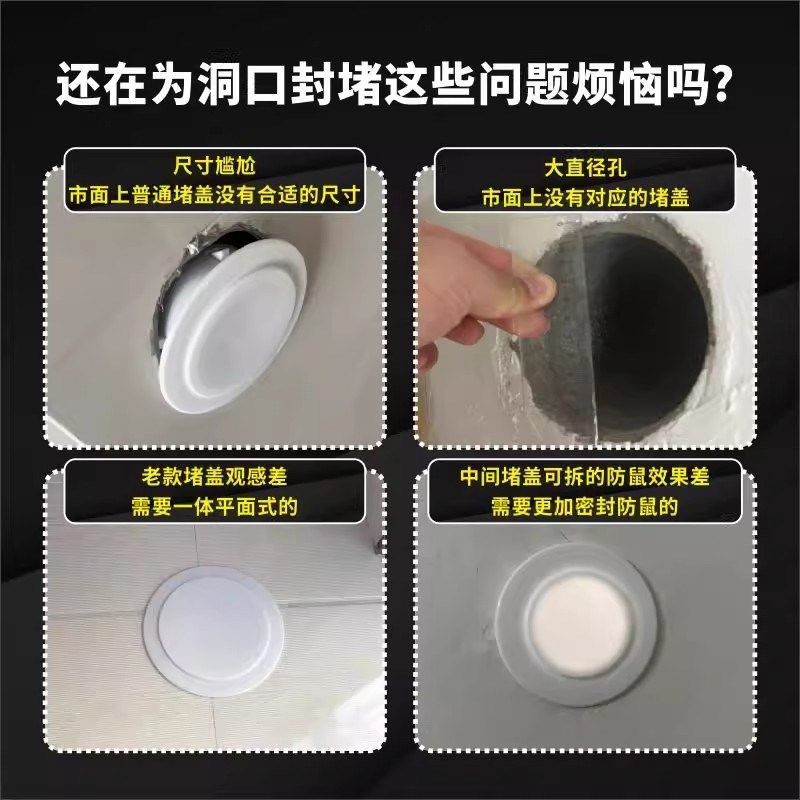 还在为洞口封堵这些问题烦恼吗?

尺寸尴尬
市面上普通堵盖没有合适的尺寸

大直径孔
市面上没有对应的堵盖

老款堵盖观感差
需要一体平面式的

中间堵盖可拆的防鼠效果差
需要更加密封防鼠的