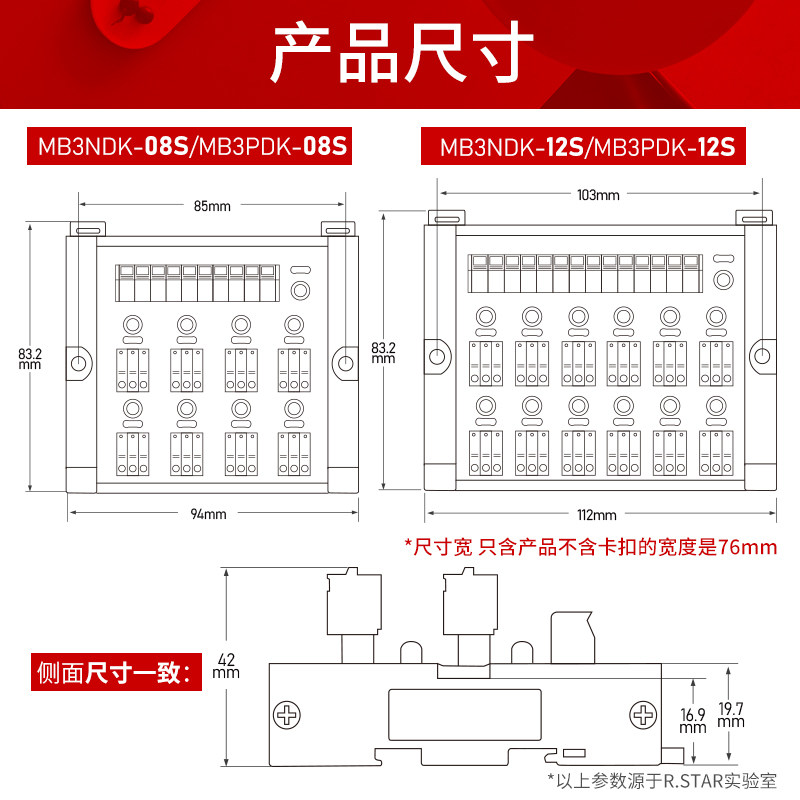 产品尺寸

MB3NDK-08S/MB3PDK-08S

85mm

83.2 mm

94mm

MB3NDK-12S/MB3PDK-12S

103mm

83.2 mm

112mm

*尺寸宽 只含产品不含卡扣的宽度是76mm

侧面尺寸一致:

42 mm

16.9 mm

19.7 mm

*以上参数源于R.STAR实验室