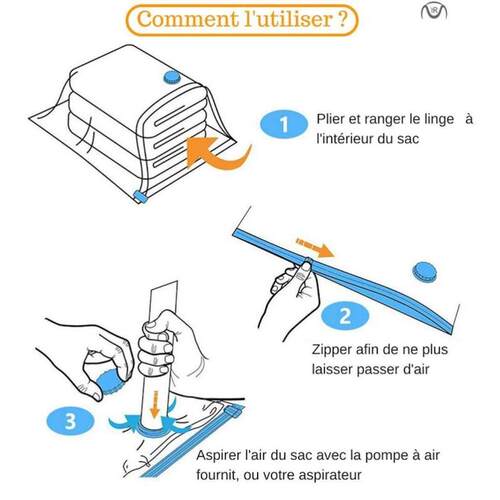 Comment l'utiliser ?

1 Plier et ranger le linge à l'intérieur du sac

2 Zipper afin de ne plus laisser passer d'air

3 Aspirer l'air du sac avec la pompe à air fournit, ou votre aspirateur