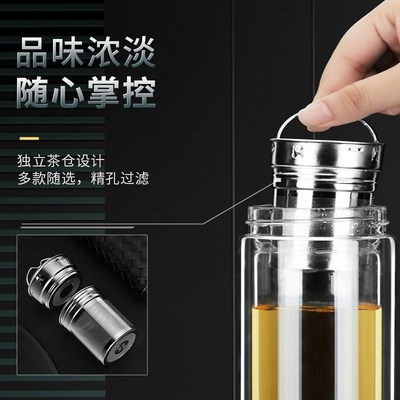 品味浓淡
随心掌控

独立茶仓设计
多款随选，精孔过滤