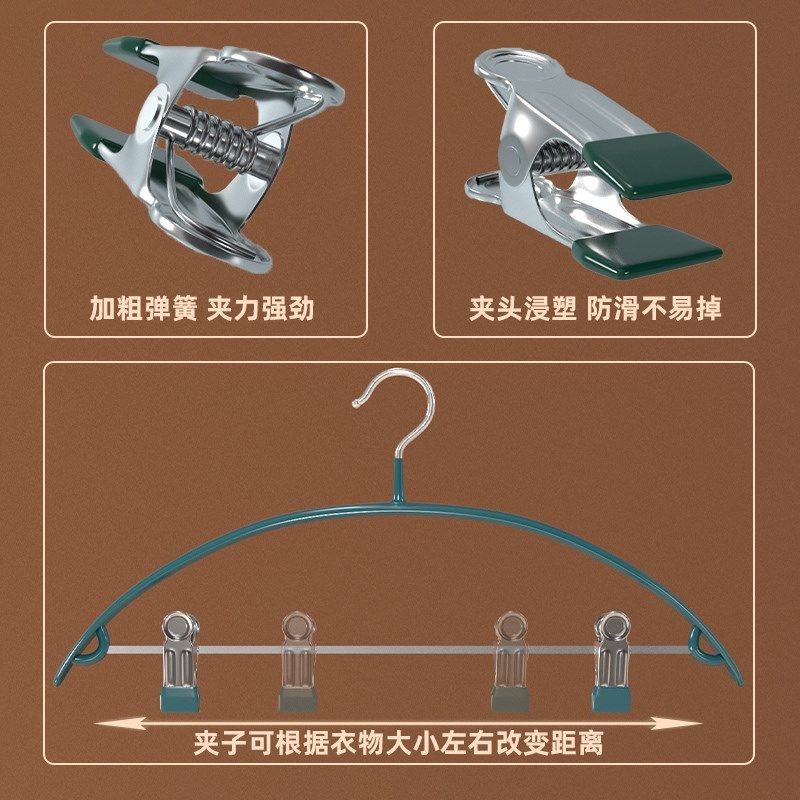 加粗弹簧 夹力强劲

夹头浸塑 防滑不易掉

夹子可根据衣物大小左右改变距离