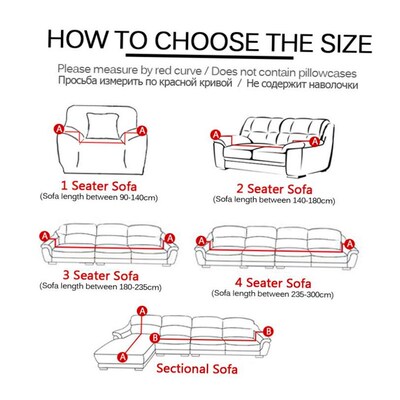 HOW TO CHOOSE THE SIZE

Please measure by red curve / Does not contain pillowcases
Просьба измерить по красной кривой / Не содержит наволочки

A A

1 Seater Sofa
(Sofa length between 90-140cm)

A A

2 Seater Sofa
(Sofa length between 140-180cm)

A A

3 Seater Sofa
(Sofa length between 180-235cm)

A A

4 Seater Sofa
(Sofa length between 235-300cm)

A B B A

Sectional Sofa