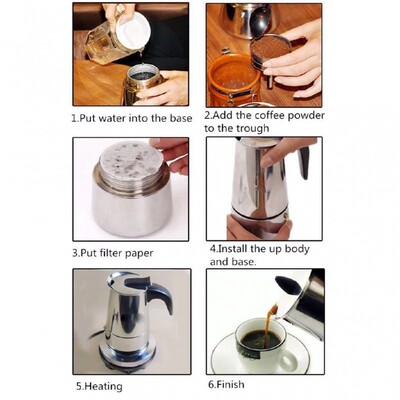 1.Put water into the base

2.Add the coffee powder to the trough

3.Put filter paper

4.Install the up body and base.

5.Heating

6.Finish