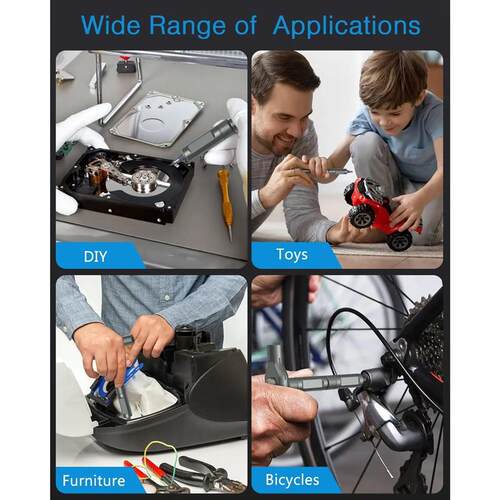 Wide Range of Applications

DIY

Toys

Furniture

Bicycles