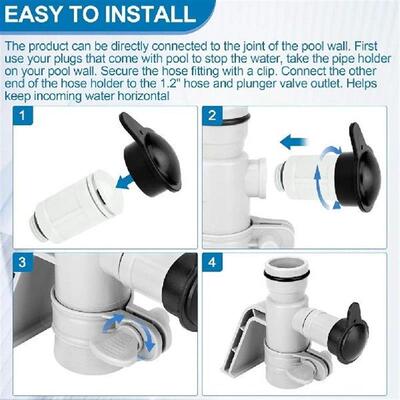 EASY TO INSTALL

The product can be directly connected to the joint of the pool wall. First use your plugs that come with pool to stop the water, take the pipe holder on your pool wall. Secure the hose fitting with a clip. Connect the other end of the hose holder to the 1.2" hose and plunger valve outlet. Helps keep incoming water horizontal

1

2

3

4