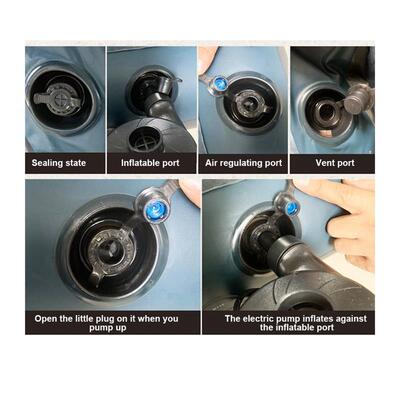 Sealing state

Inflatable port

Air regulating port

Vent port

Open the little plug on it when you pump up

The electric pump inflates against the inflatable port