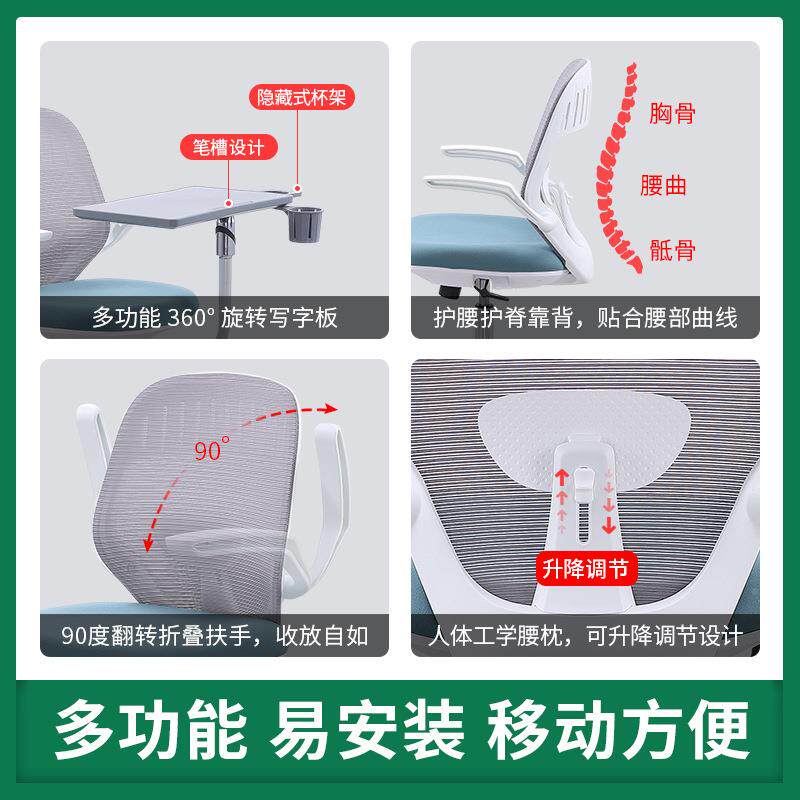 隐藏式杯架

笔槽设计

多功能 360° 旋转写字板

胸骨

腰曲

骶骨

护腰护脊靠背，贴合腰部曲线

90°

90度翻转折叠扶手，收放自如

升降调节

人体工学腰枕，可升降调节设计

多功能 易安装 移动方便