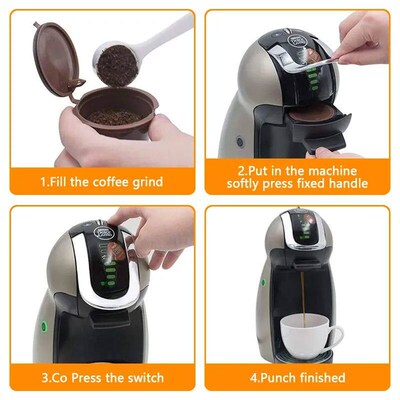 1.Fill the coffee grind

2.Put in the machine softly press fixed handle

3.Co Press the switch

4.Punch finished