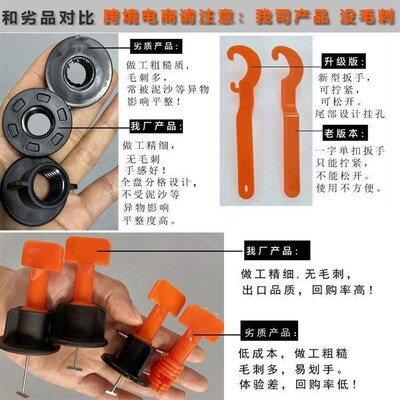 和劣品对比 跨境电商请注意：我司产品 没毛刺

劣质产品：
做工粗糙质，
毛刺多，
常被泥沙等异物
影响平整！

我厂产品：
做工精细，
无毛刺
手感好！
全盘分格设计，
不受泥沙等
异物影响
平整度高。

升级版：
新型扳手，
可拧紧，
可松开。
尾部设计挂孔

老版本：
一字单扣扳手
只能拧紧，
不能松开。
使用不方便。

我厂产品：
做工精细，无毛刺，
出口品质，回购率高！

劣质产品：
低成本，做工粗糙
毛刺多，易划手。
体验差，回购率低！