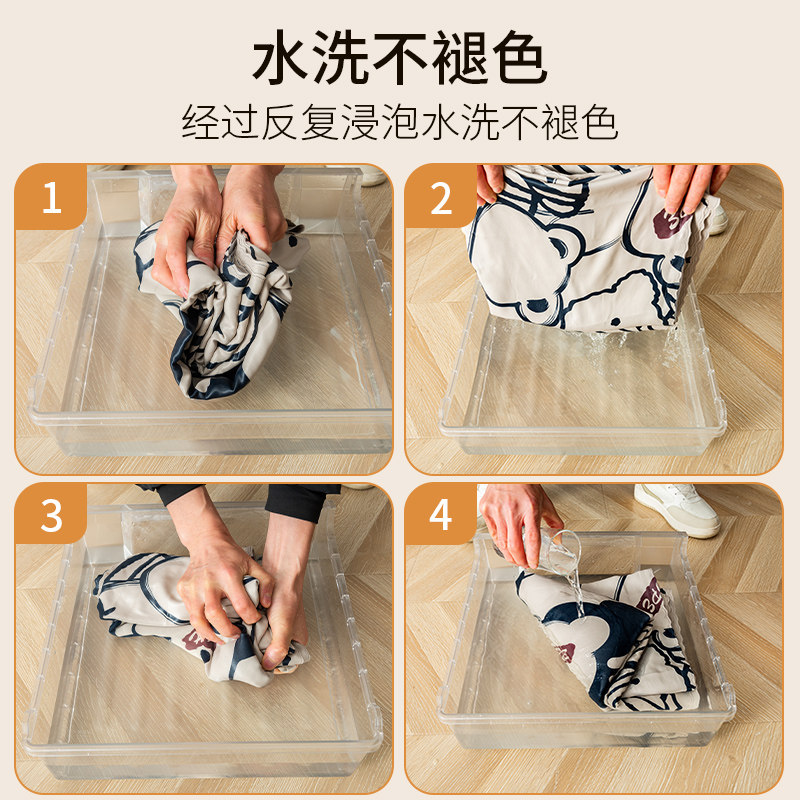 水洗不褪色

经过反复浸泡水洗不褪色

1

2

3

4