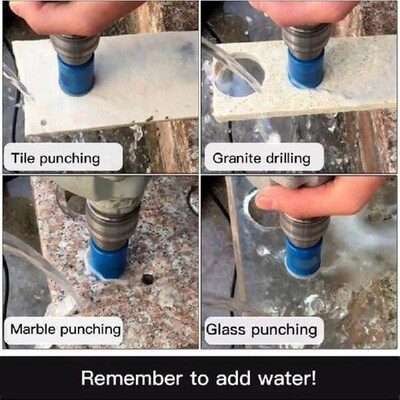 Tile punching

Granite drilling

Marble punching

Glass punching

Remember to add water!