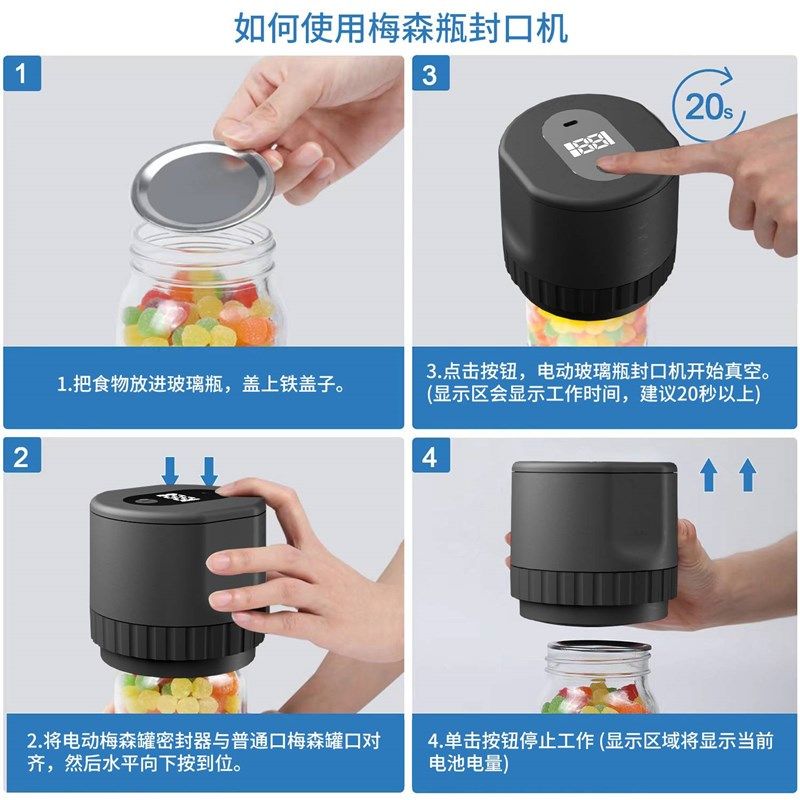 如何使用梅森瓶封口机

1

1.把食物放进玻璃瓶，盖上铁盖子。

3

20s

3.点击按钮，电动玻璃瓶封口机开始真空。(显示区会显示工作时间，建议20秒以上)

2

2.将电动梅森罐密封器与普通口梅森罐口对齐，然后水平向下按到位。

4

4.单击按钮停止工作 (显示区域将显示当前电池电量)