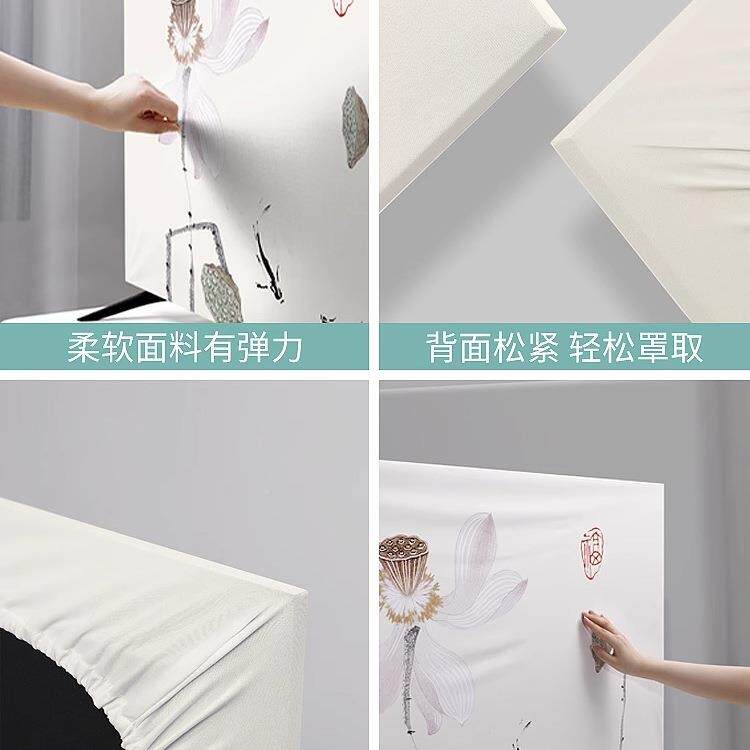 柔软面料有弹力

背面松紧 轻松罩取