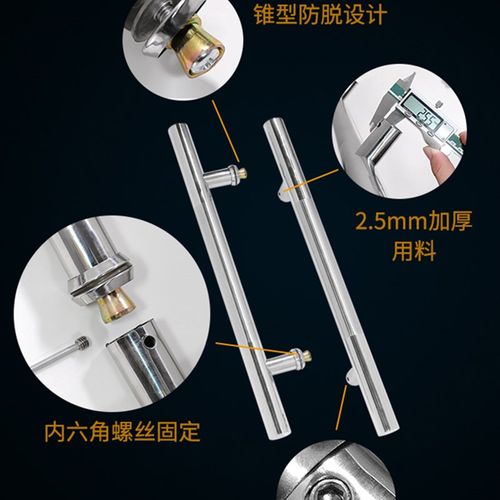 锥型防脱设计

2.55

2.5mm加厚用料

内六角螺丝固定