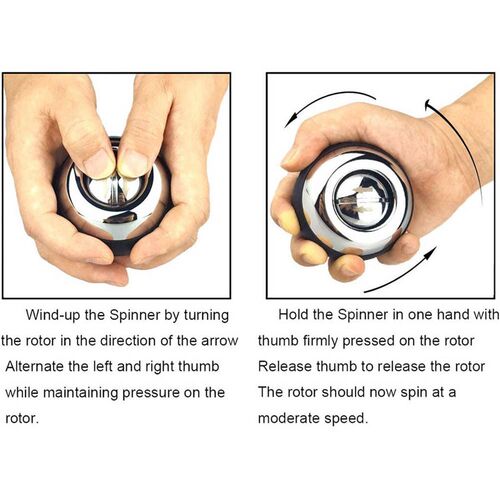 Wind-up the Spinner by turning the rotor in the direction of the arrow Alternate the left and right thumb while maintaining pressure on the rotor.

Hold the Spinner in one hand with thumb firmly pressed on the rotor Release thumb to release the rotor The rotor should now spin at a moderate speed.