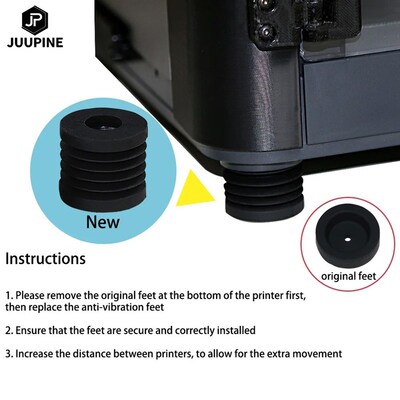 JP
JUUPINE

New

original feet

Instructions

1. Please remove the original feet at the bottom of the printer first, then replace the anti-vibration feet

2. Ensure that the feet are secure and correctly installed

3. Increase the distance between printers, to allow for the extra movement