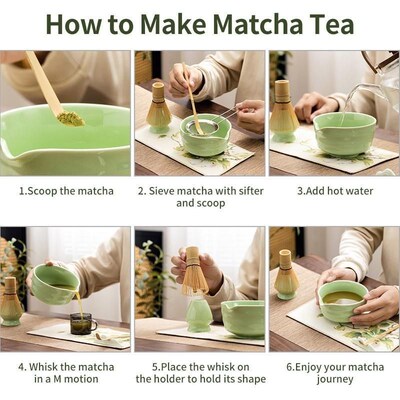 How to Make Matcha Tea

1.Scoop the matcha

2. Sieve matcha with sifter and scoop

3.Add hot water

4. Whisk the matcha in a M motion

5.Place the whisk on the holder to hold its shape

6.Enjoy your matcha journey