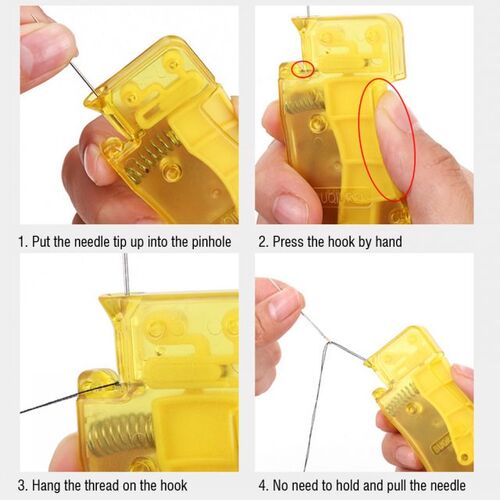 1. Put the needle tip up into the pinhole

2. Press the hook by hand

3. Hang the thread on the hook

4. No need to hold and pull the needle